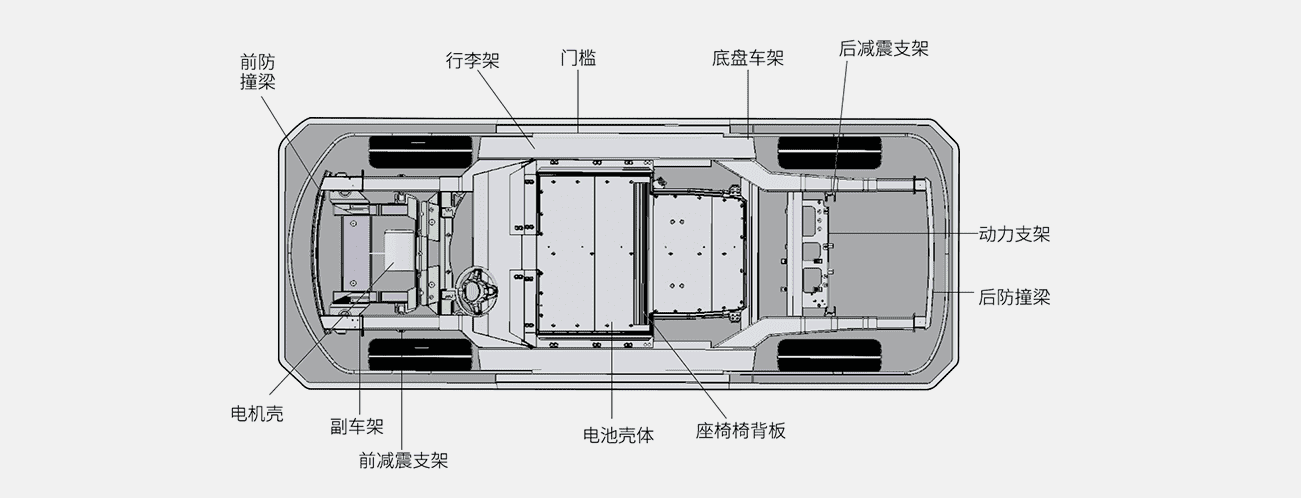 前防撞梁

行李架

门槛

底盘车架

后减震支架

动力支架

后防撞梁

电机壳

副车架

前减震支架

电池壳体

座椅椅背板